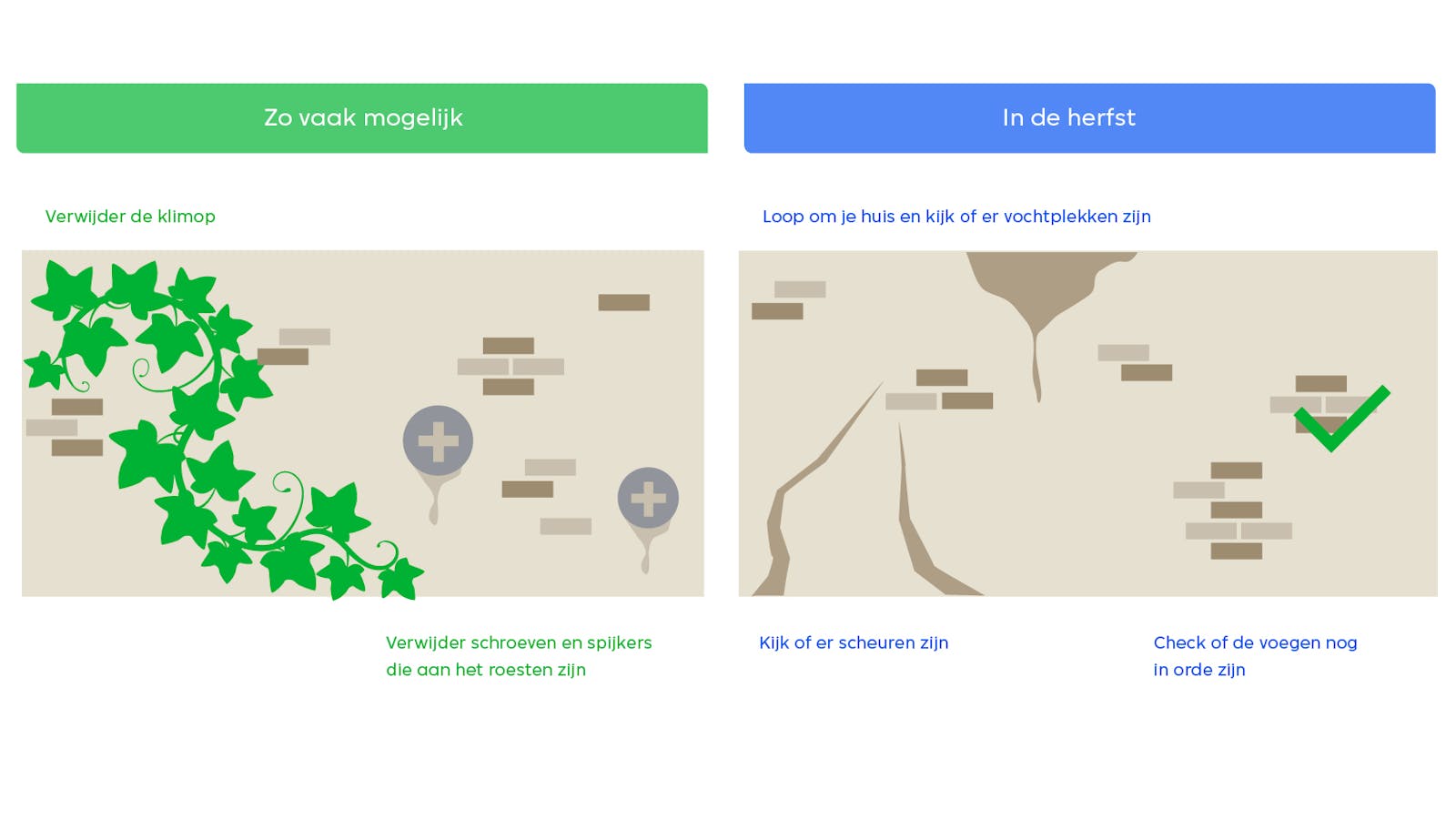 Zo vaak mogelijk

Verwijder de klimop

Verwijder schroeven en spijkers die aan het roesten zijn

In de herfst

Loop om je huis en kijk of er vochtplekken zijn

Kijk of er scheuren zijn

Check of de voegen nog in orde zijn