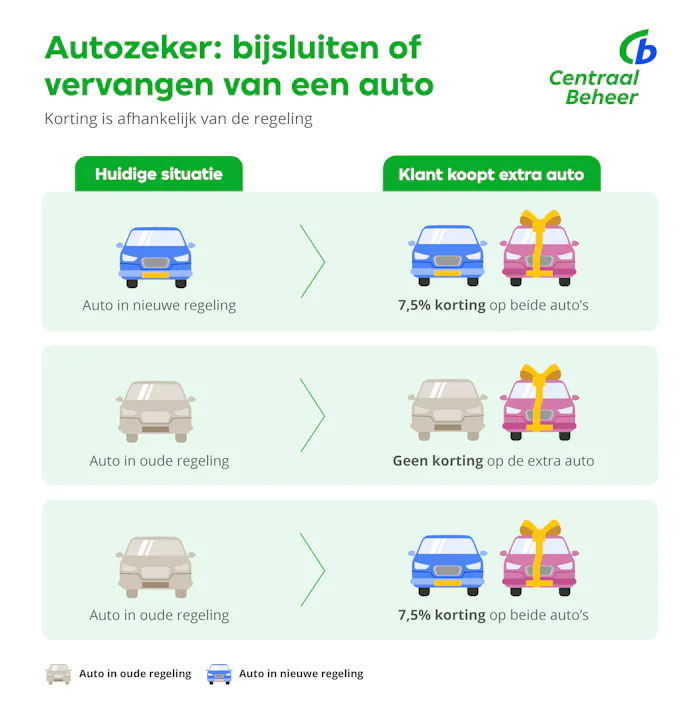 Autozeker: bijsluiten of vervangen van een auto

Centraal Beheer

Korting is afhankelijk van de regeling

Huidige situatie

Klant koopt extra auto

Auto in nieuwe regeling

7,5% korting op beide auto's

Auto in oude regeling

Geen korting op de extra auto

Auto in oude regeling

7,5% korting op beide auto's

Auto in oude regeling

Auto in nieuwe regeling