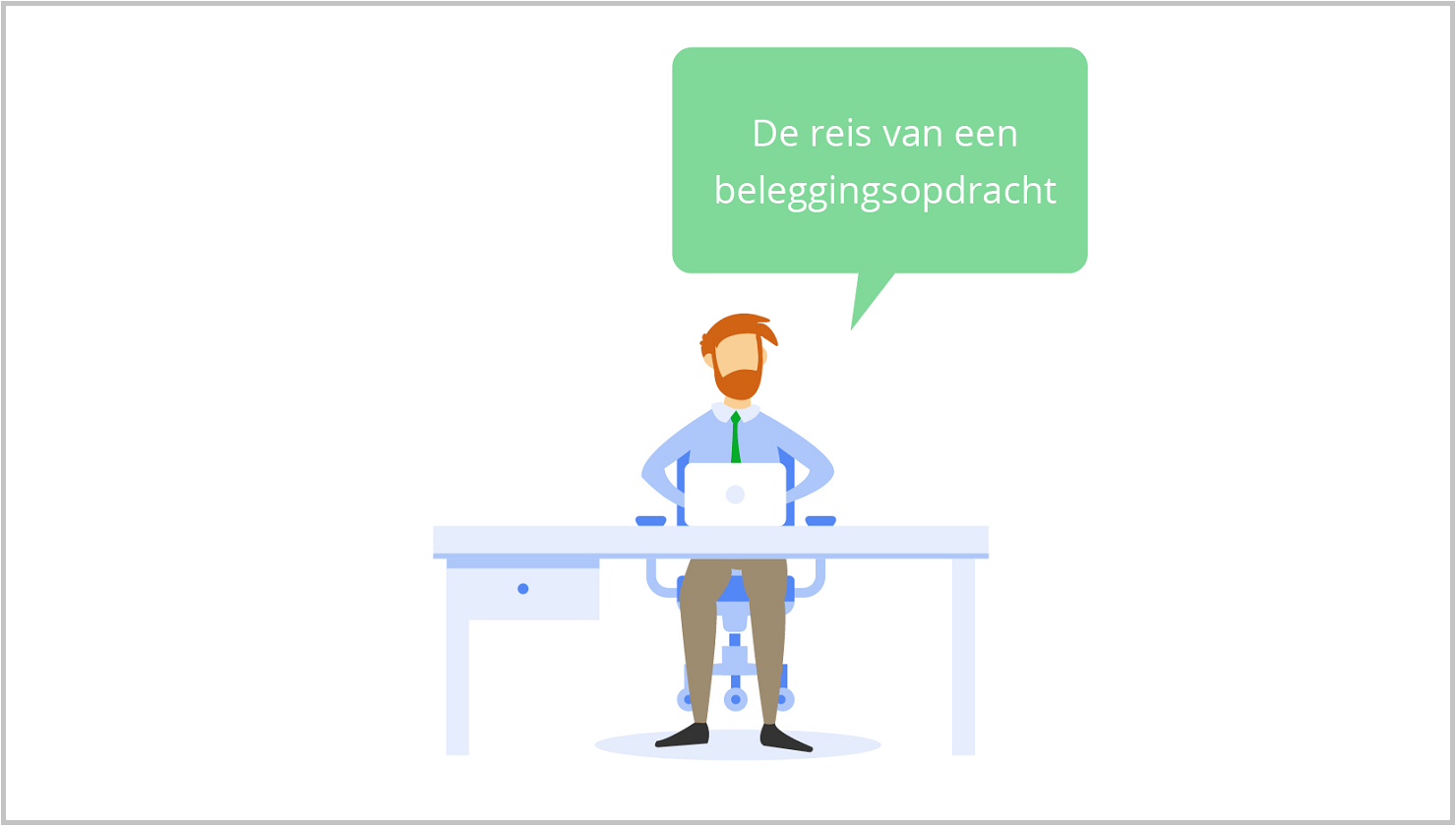 De reis van een beleggingsopdracht